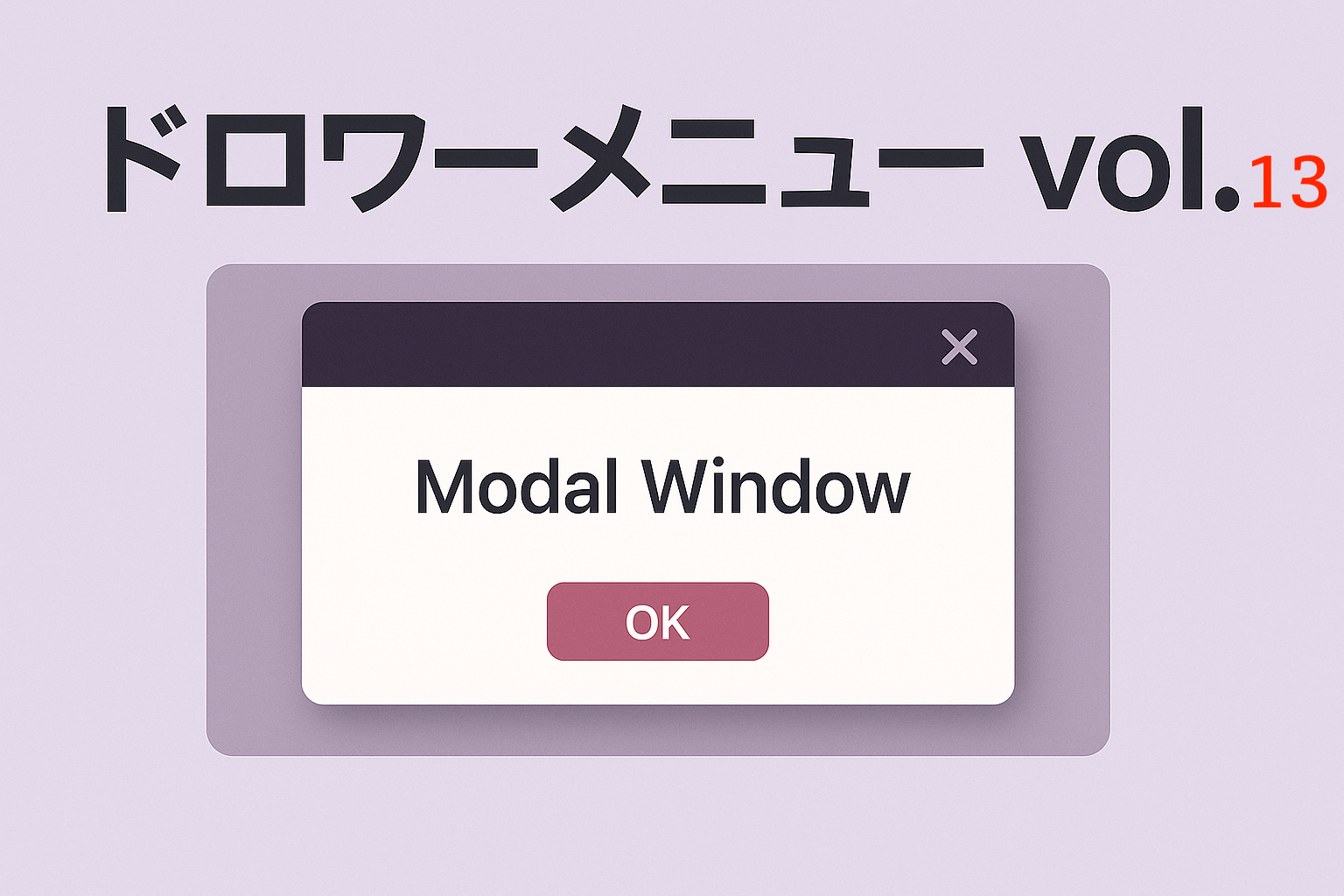 ドロワーメニュー vol.13

×

Modal Window

OK