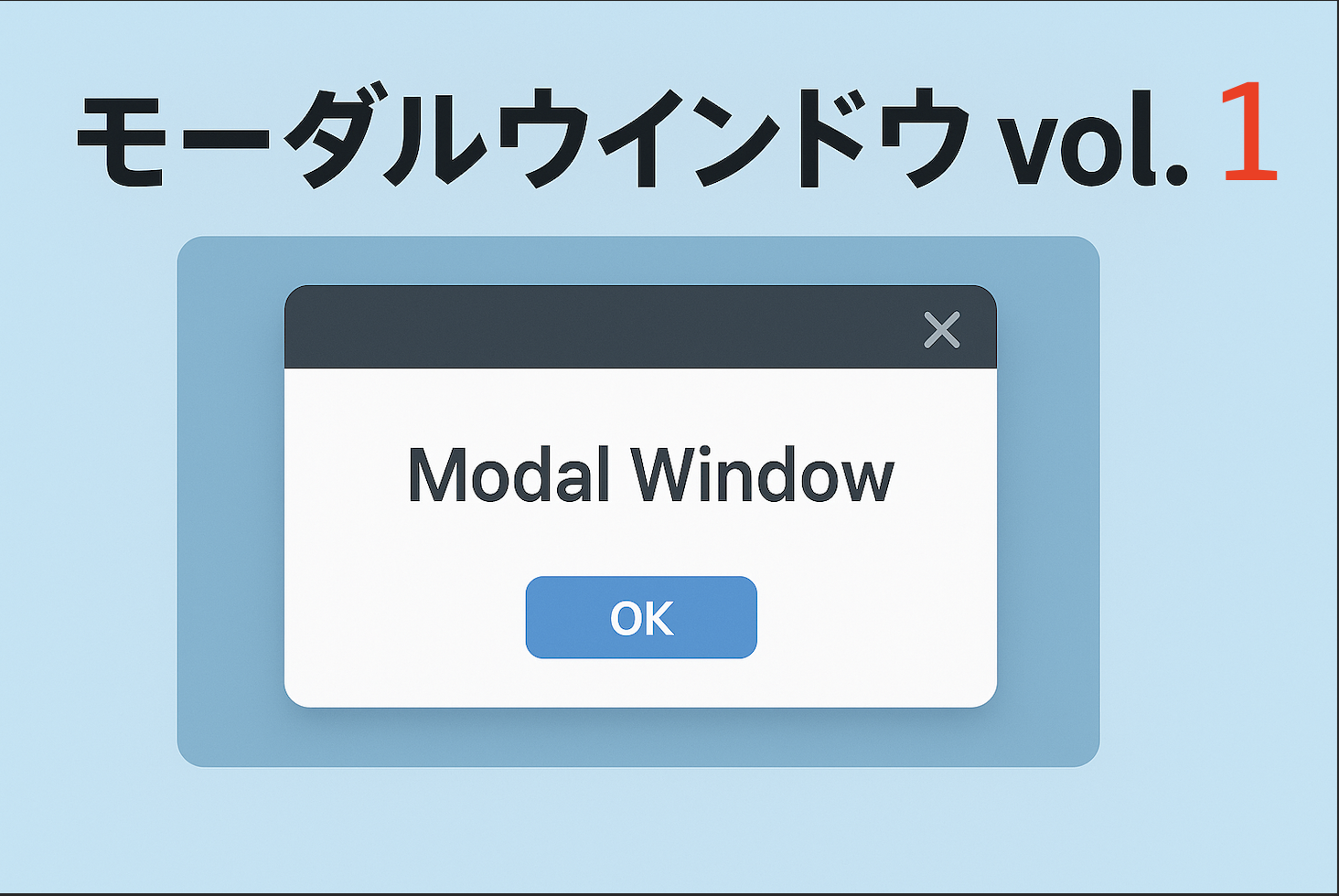 モーダルウインドウ vol. 1

×

Modal Window

OK